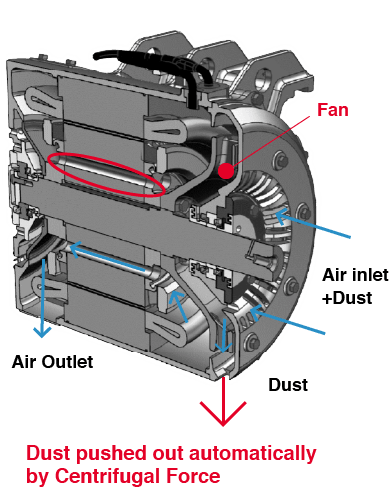 Fan

Air inlet
+Dust

Air Outlet

Dust

Dust pushed out automatically by Centrifugal Force